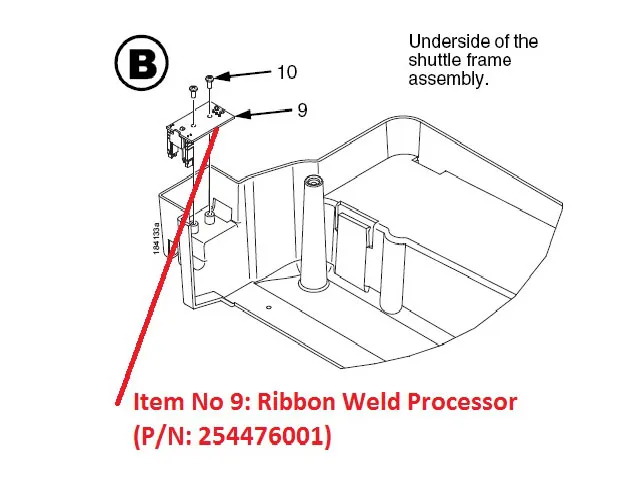 B

Underside of the shuttle frame assembly.

10

9

184133a

Item No 9: Ribbon Weld Processor
(P/N: 254476001)